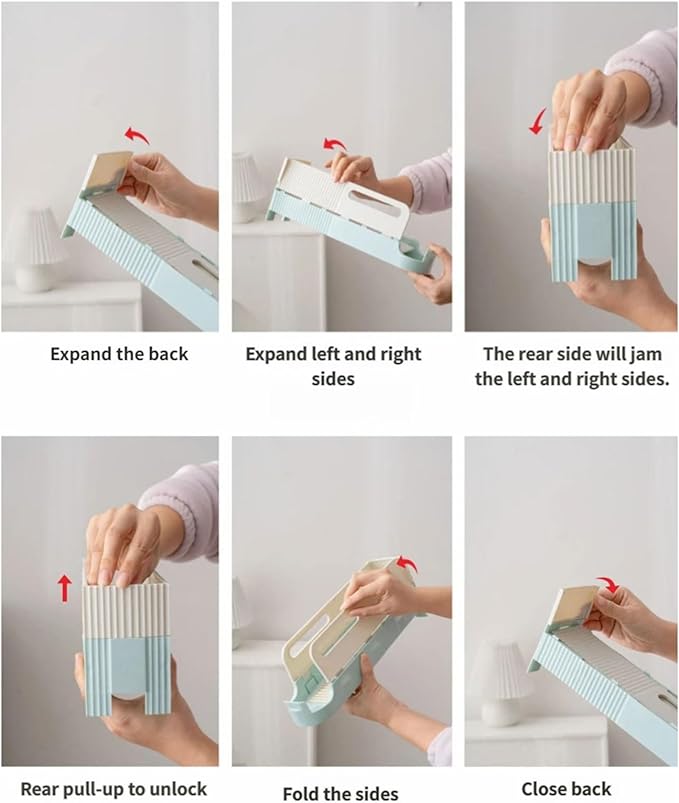 Expand the back

Expand left and right sides

The rear side will jam the left and right sides.

Rear pull-up to unlock

Fold the sides

Close back