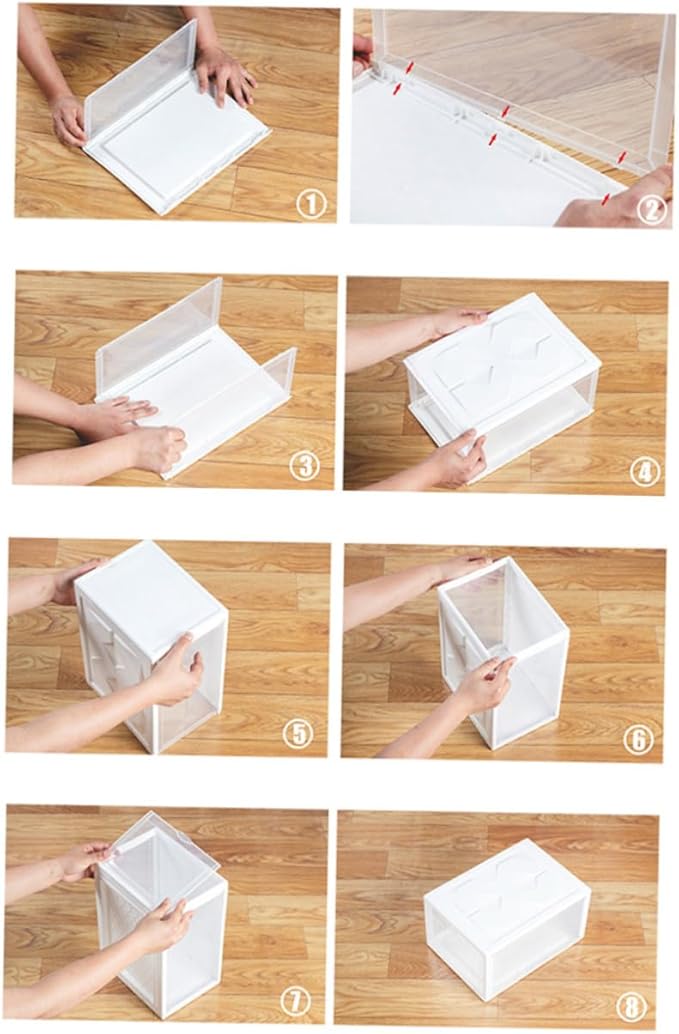 ①
②
③
④
⑤
⑥
⑦
⑧