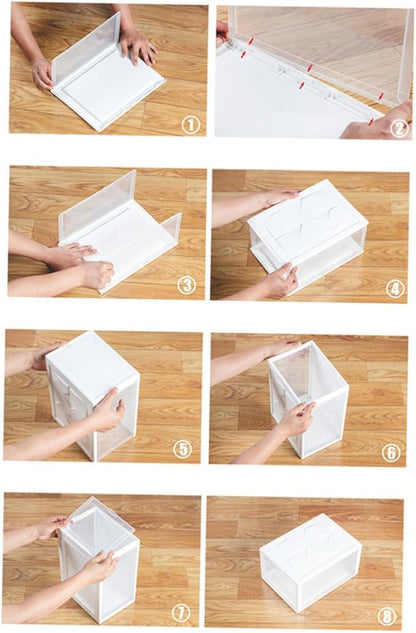 ①
②
③
④
⑤
⑥
⑦
⑧