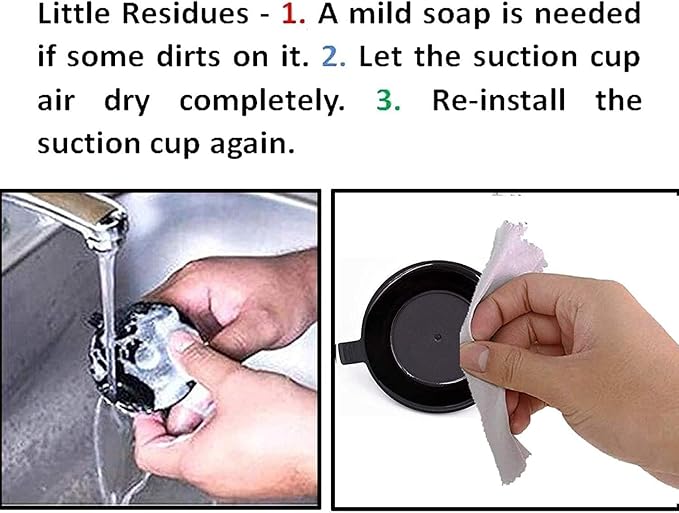 Little Residues - 1. A mild soap is needed if some dirts on it. 2. Let the suction cup air dry completely. 3. Re-install the suction cup again.