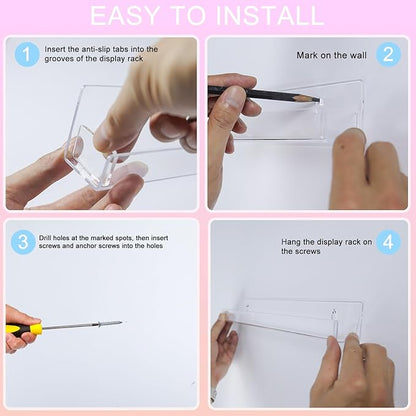 EASY TO INSTALL

1 Insert the anti-slip tabs into the grooves of the display rack

Mark on the wall 2

3 Drill holes at the marked spots, then insert screws and anchor screws into the holes

Hang the display rack on the screws 4