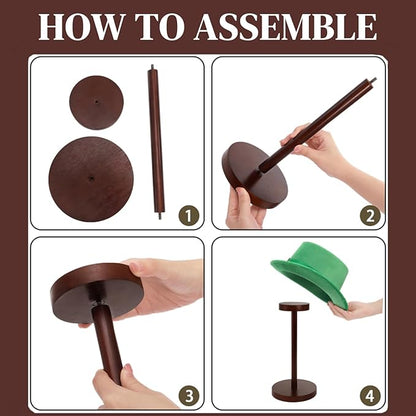 HOW TO ASSEMBLE

1

2

3

4