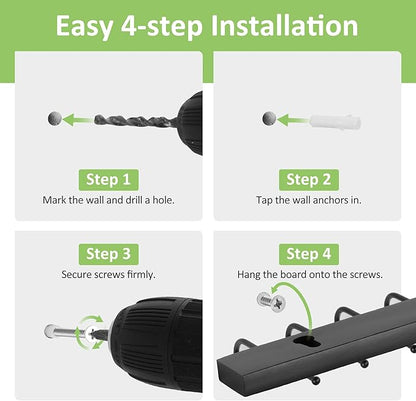 Easy 4-step Installation

Step 1
Mark the wall and drill a hole.

Step 2
Tap the wall anchors in.

Step 3
Secure screws firmly.

Step 4
Hang the board onto the screws.