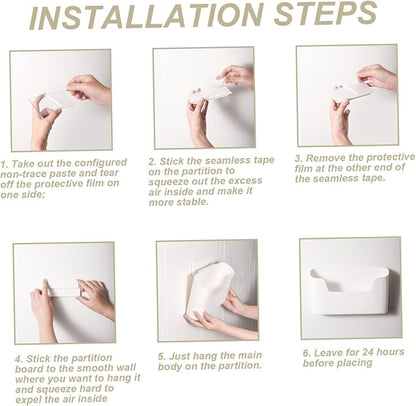 INSTALLATION STEPS

1. Take out the configured non-trace paste and tear off the protective film on one side;

2. Stick the seamless tape on the partition to squeeze out the excess air inside and make it more stable.

3. Remove the protective film at the other end of the seamless tape.

4. Stick the partition board to the smooth wall where you want to hang it and squeeze hard to expel the air inside

5. Just hang the main body on the partition.

6. Leave for 24 hours before placing