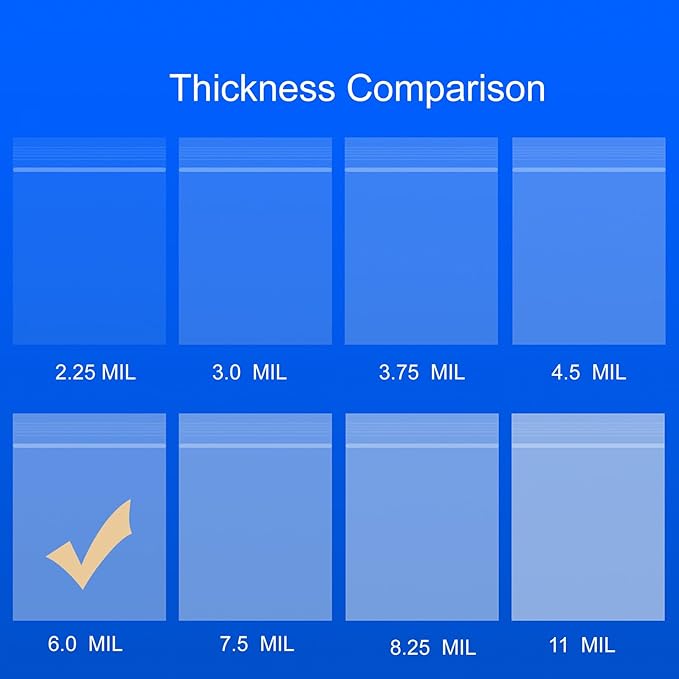 Thickness Comparison

2.25 MIL

3.0 MIL

3.75 MIL

4.5 MIL

6.0 MIL

7.5 MIL

8.25 MIL

11 MIL