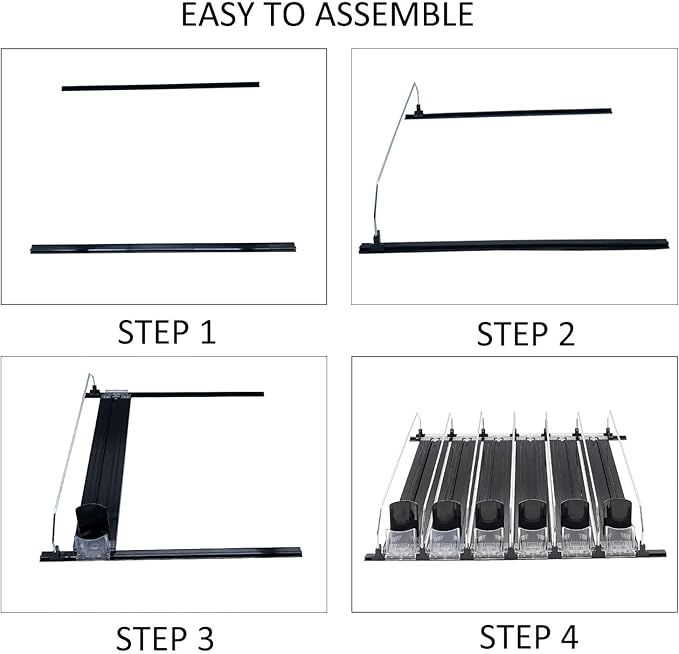 EASY TO ASSEMBLE

STEP 1

STEP 2

STEP 3

STEP 4