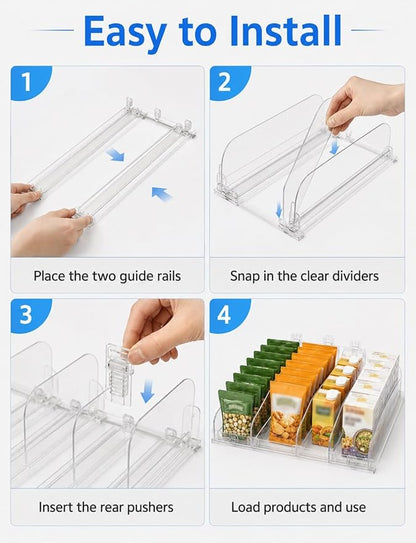 Easy to Install

1

Place the two guide rails

2

Snap in the clear dividers

3

Insert the rear pushers

4

Load products and use