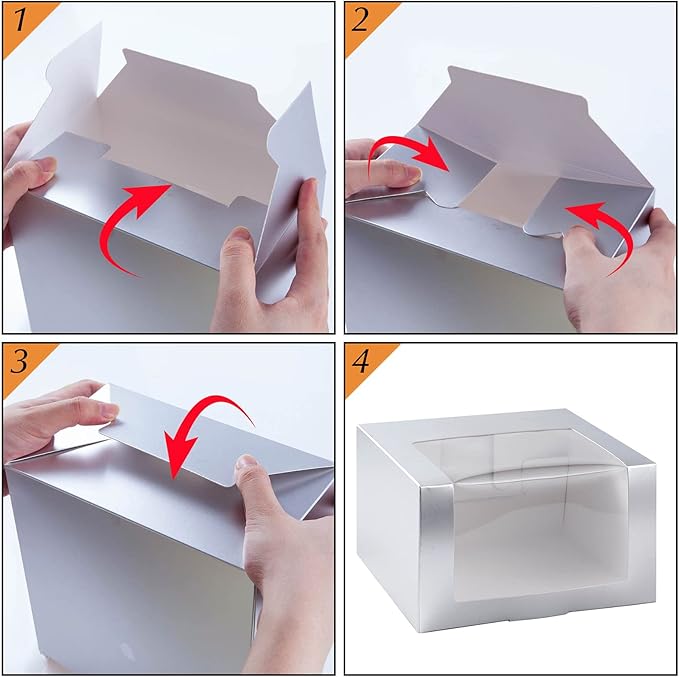 1
2
3
4