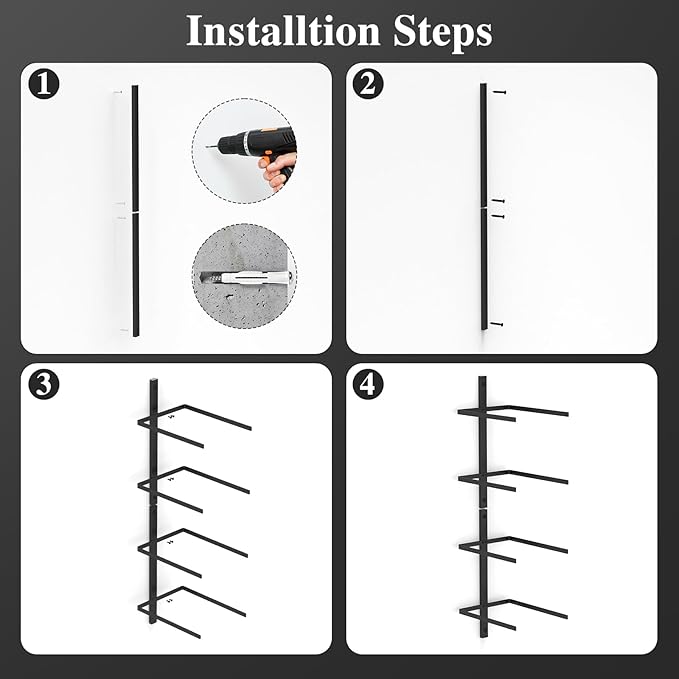 Installtion Steps

1

2

3

4