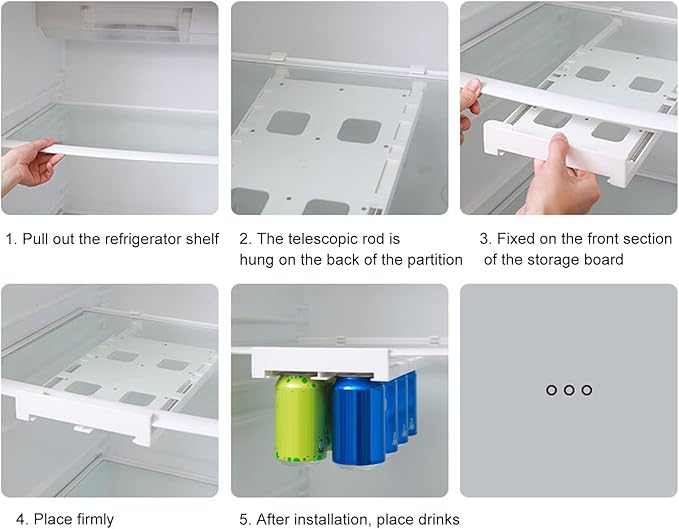 1. Pull out the refrigerator shelf

2. The telescopic rod is hung on the back of the partition

3. Fixed on the front section of the storage board

4. Place firmly

5. After installation, place drinks