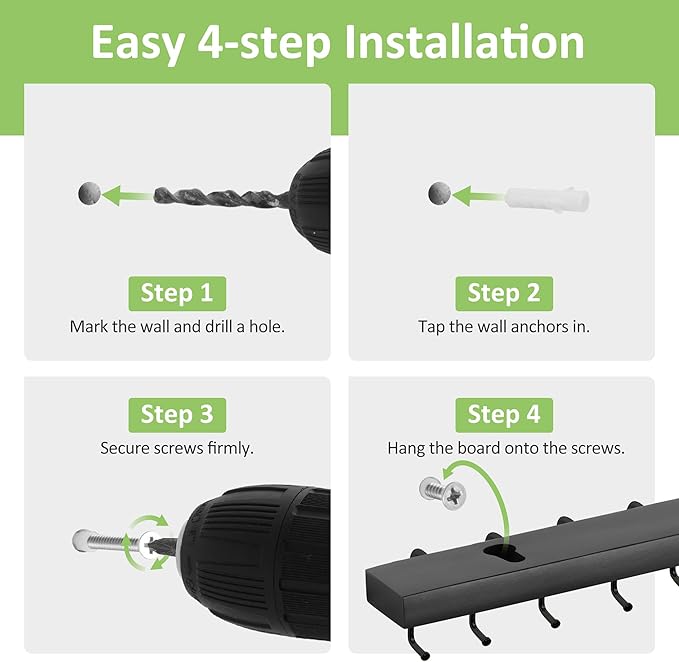 Easy 4-step Installation

Step 1
Mark the wall and drill a hole.

Step 2
Tap the wall anchors in.

Step 3
Secure screws firmly.

Step 4
Hang the board onto the screws.