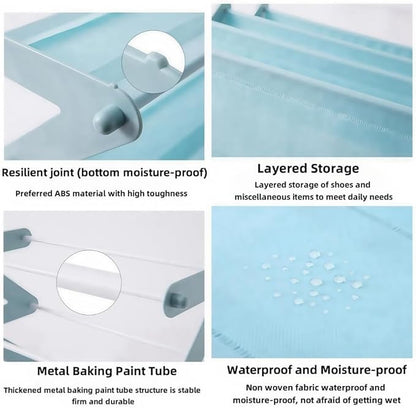 Resilient joint (bottom moisture-proof)

Preferred ABS material with high toughness

Layered Storage

Layered storage of shoes and miscellaneous items to meet daily needs

Metal Baking Paint Tube

Thickened metal baking paint tube structure is stable firm and durable

Waterproof and Moisture-proof

Non woven fabric waterproof and moisture-proof, not afraid of getting wet