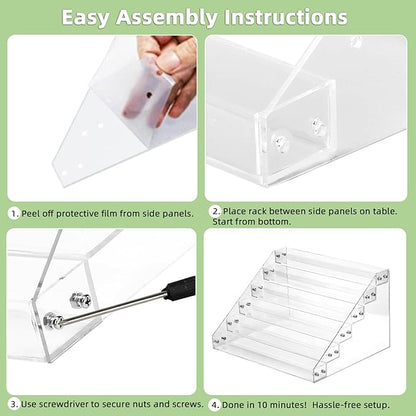 Easy Assembly Instructions

1. Peel off protective film from side panels.

2. Place rack between side panels on table. Start from bottom.

3. Use screwdriver to secure nuts and screws.

4. Done in 10 minutes! Hassle-free setup.