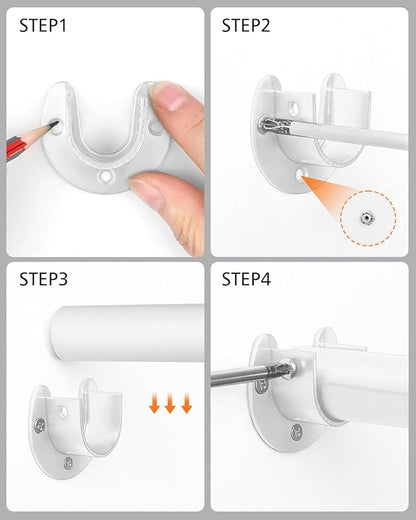 STEP1

STEP2

STEP3

STEP4