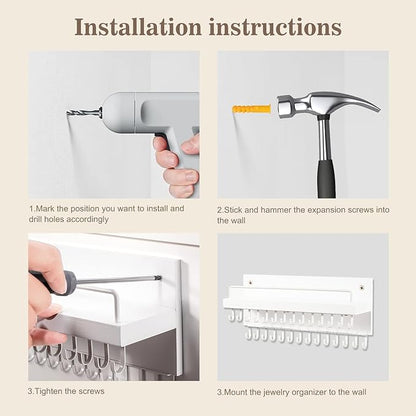 Installation instructions

1.Mark the position you want to install and drill holes accordingly

2.Stick and hammer the expansion screws into the wall

3.Tighten the screws

3.Mount the jewelry organizer to the wall