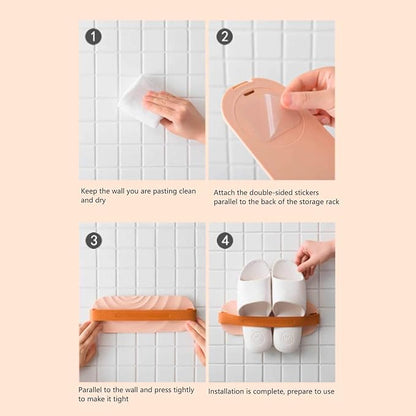 1

Keep the wall you are pasting clean and dry

2

Attach the double-sided stickers parallel to the back of the storage rack

3

Parallel to the wall and press tightly to make it tight

4

Installation is complete, prepare to use