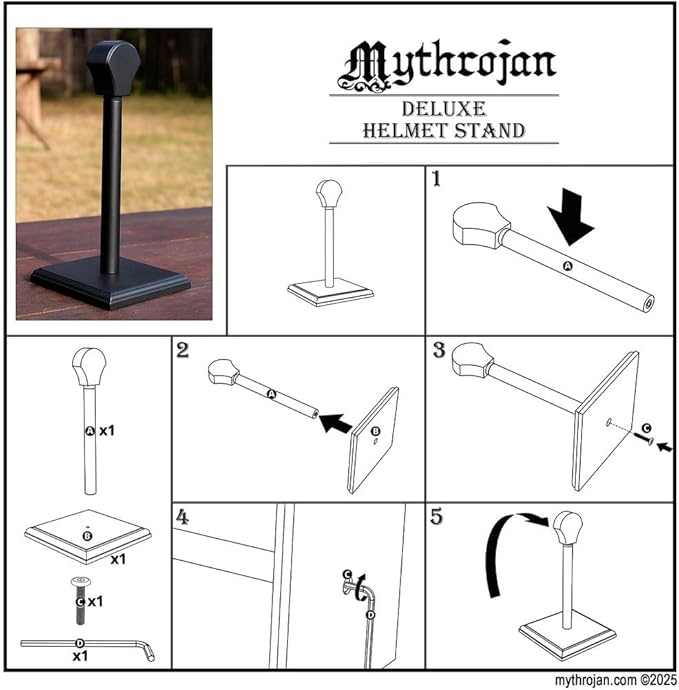 Mythrojan

DELUXE
HELMET STAND

1

A

A x1

B

x1

C x1

D

x1

2

A

B

3

C

4

C

D

5

mythrojan.com ©2025