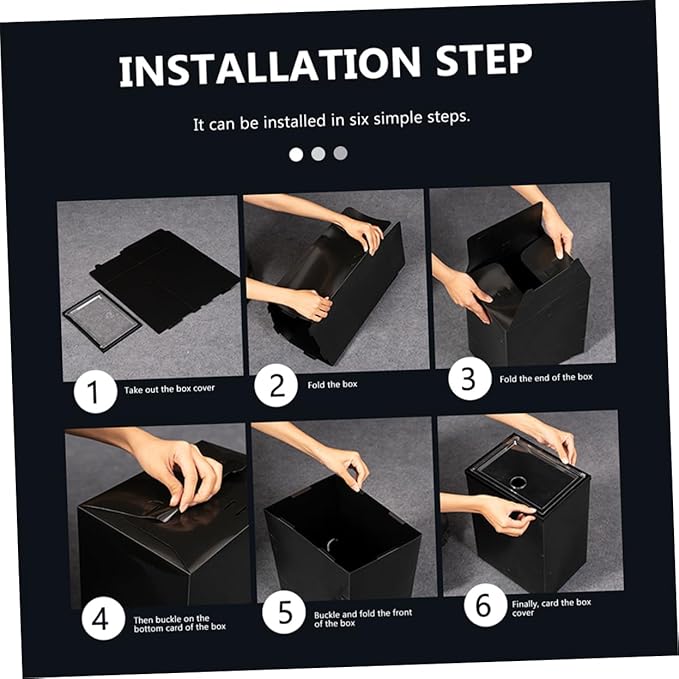 INSTALLATION STEP

It can be installed in six simple steps.

1 Take out the box cover

2 Fold the box

3 Fold the end of the box

4 Then buckle on the bottom card of the box

5 Buckle and fold the front of the box

6 Finally, card the box cover