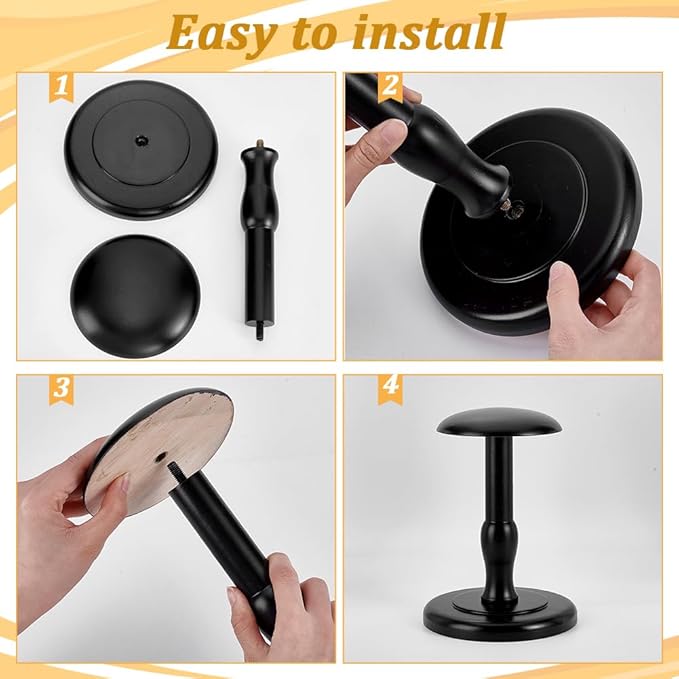 Easy to install

1

2

3

4