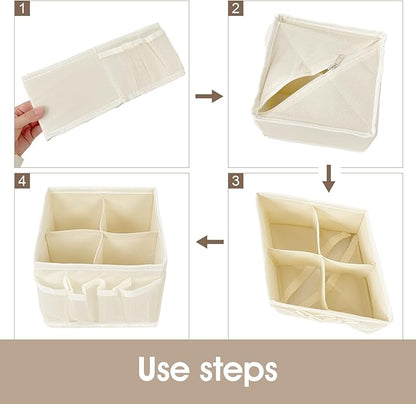 1

2

4

3

Use steps