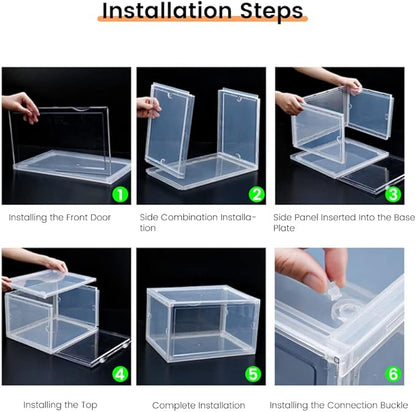 Installation Steps

1
Installing the Front Door

2
Side Combination Installation

3
Side Panel Inserted Into the Base Plate

4
Installing the Top

5
Complete Installation

6
Installing the Connection Buckle