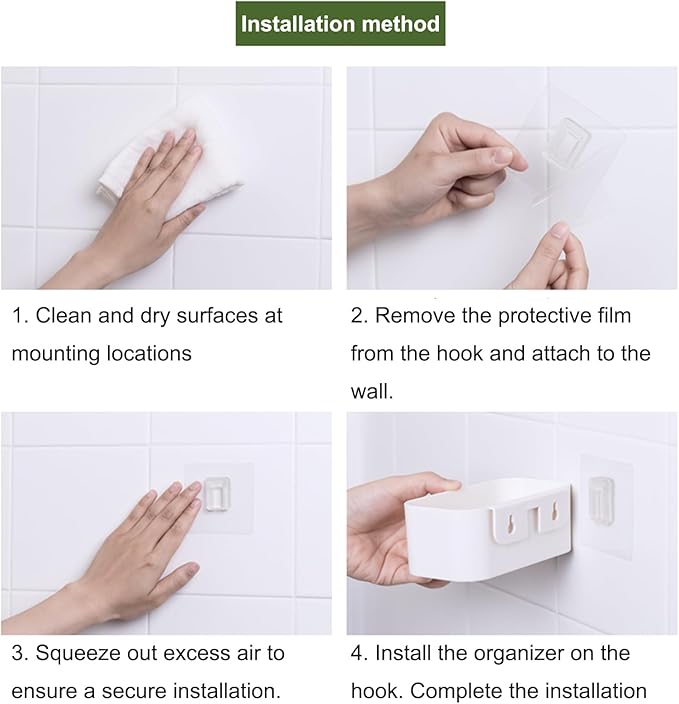 Installation method

1. Clean and dry surfaces at mounting locations

2. Remove the protective film from the hook and attach to the wall.

3. Squeeze out excess air to ensure a secure installation.

4. Install the organizer on the hook. Complete the installation