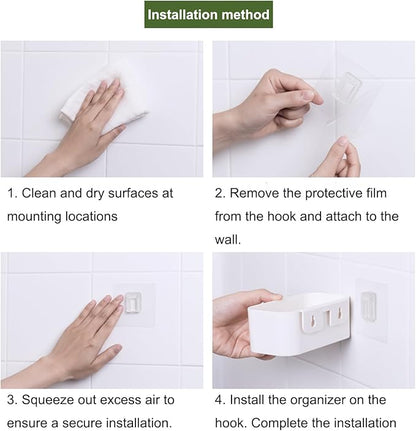 Installation method

1. Clean and dry surfaces at mounting locations

2. Remove the protective film from the hook and attach to the wall.

3. Squeeze out excess air to ensure a secure installation.

4. Install the organizer on the hook. Complete the installation