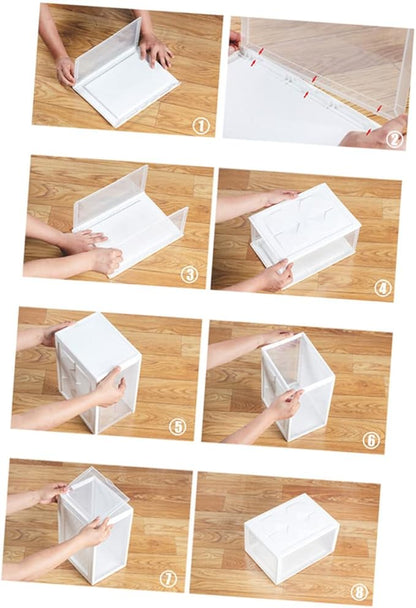 ①
②
③
④
⑤
⑥
⑦
⑧