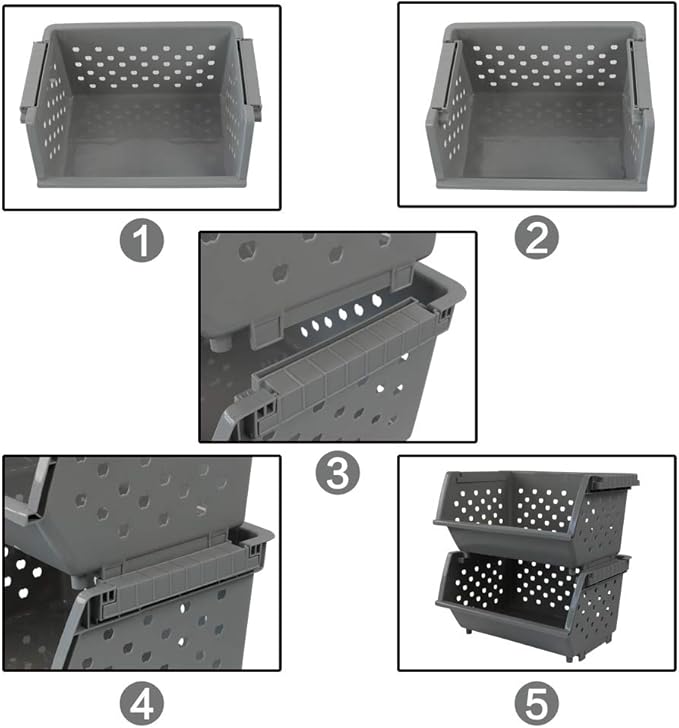 1

2

3

4

5