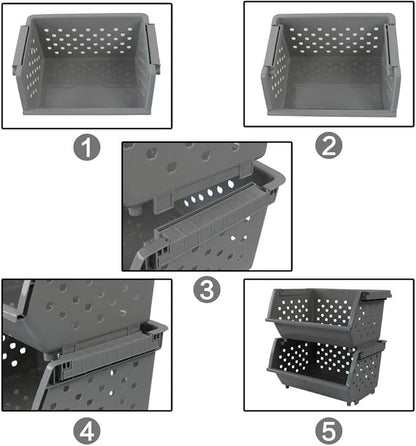 1
2
3
4
5