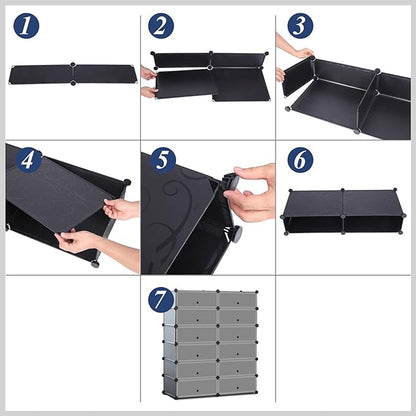 1

2

3

4

5

6

7