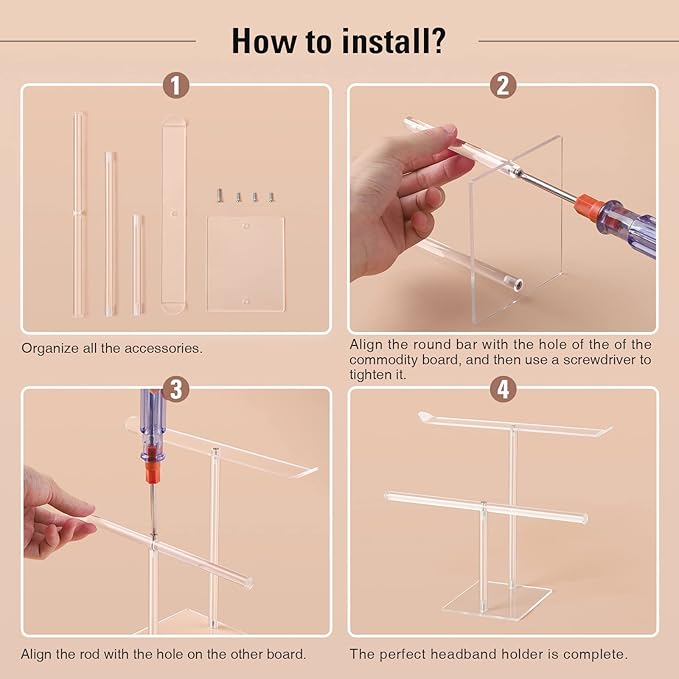 How to install?

1

Organize all the accessories.

2

Align the round bar with the hole of the of the commodity board, and then use a screwdriver to tighten it.

3

Align the rod with the hole on the other board.

4

The perfect headband holder is complete.