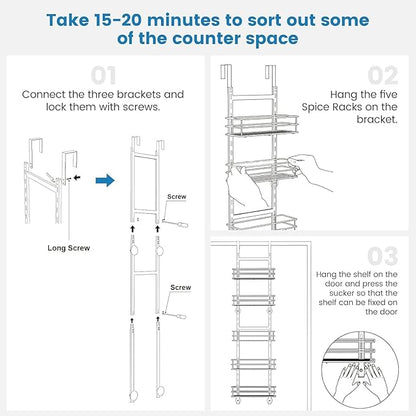 Take 15-20 minutes to sort out some of the counter space

01

Connect the three brackets and lock them with screws.

Long Screw

Screw

Screw

02

Hang the five Spice Racks on the bracket.

03

Hang the shelf on the door and press the sucker so that the shelf can be fixed on the door