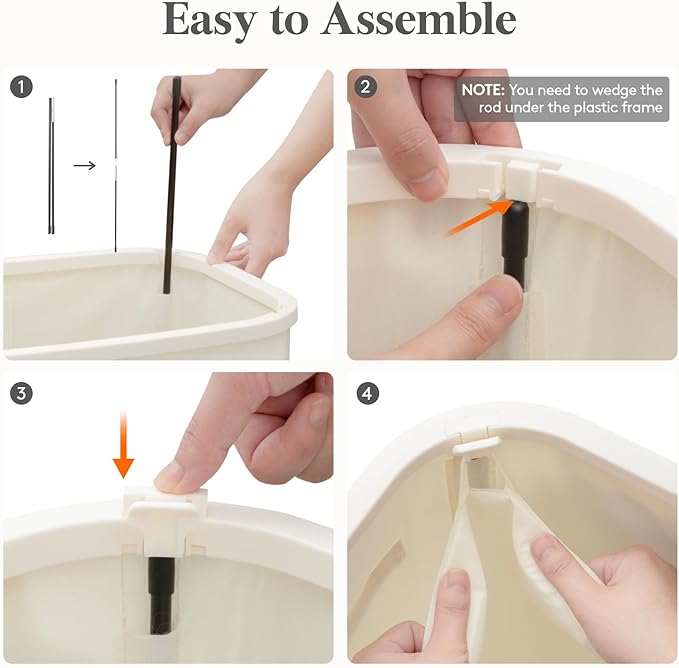 Easy to Assemble

1

2

NOTE: You need to wedge the rod under the plastic frame

3

4