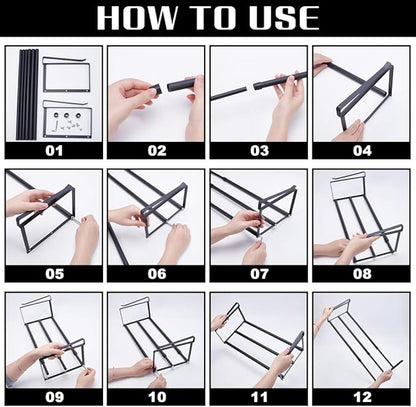 HOW TO USE

01

02

03

04

05

06

07

08

09

10

11

12