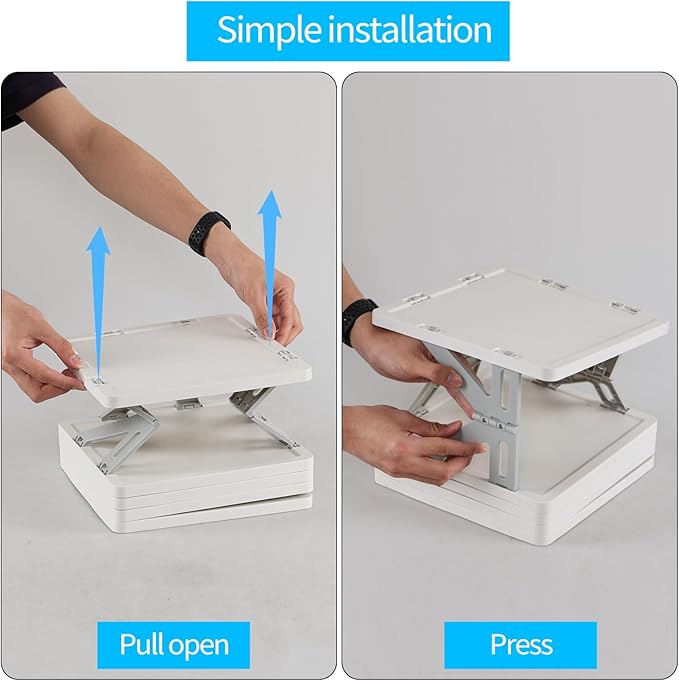 Simple installation

Pull open

Press