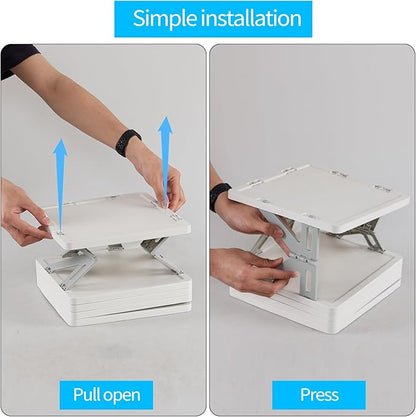 Simple installation

Pull open

Press