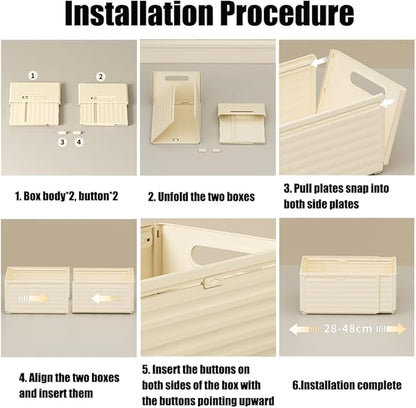 Installation Procedure

1

2

3

4

1. Box body*2, button*2

2. Unfold the two boxes

3. Pull plates snap into both side plates

28-48cm

4. Align the two boxes and insert them

5. Insert the buttons on both sides of the box with the buttons pointing upward

6.Installation complete