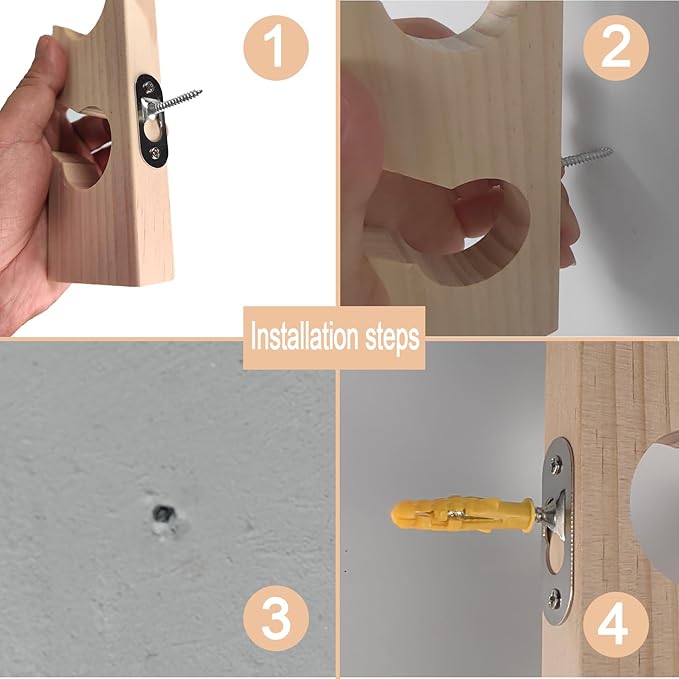 1

2

Installation steps

3

4