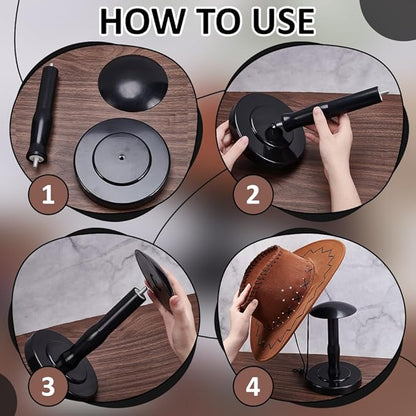 HOW TO USE

1

2

3

4