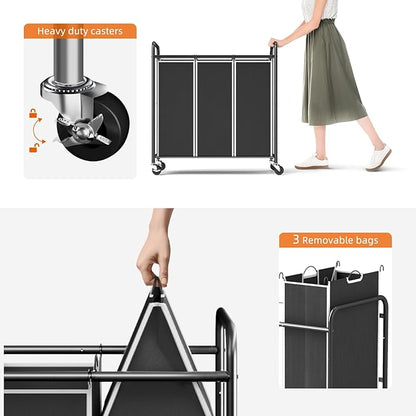 Heavy duty casters

3 Removable bags