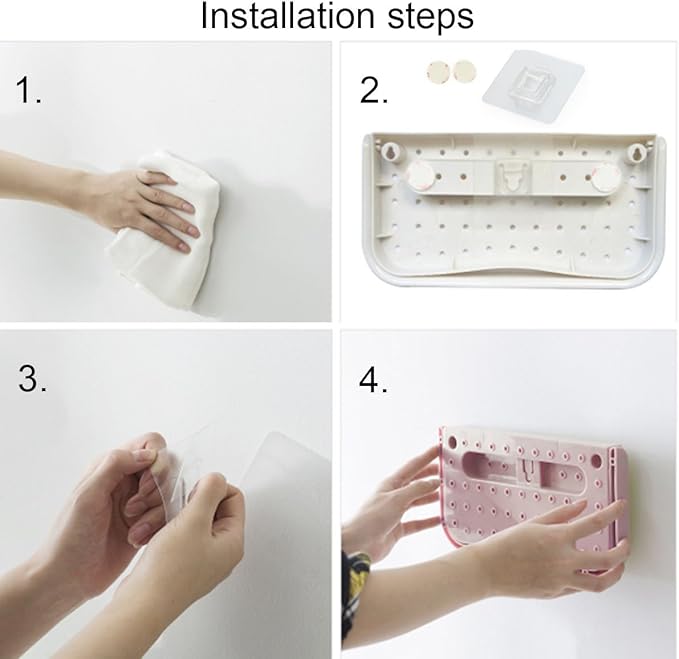 Installation steps

1.

2.

3.

4.