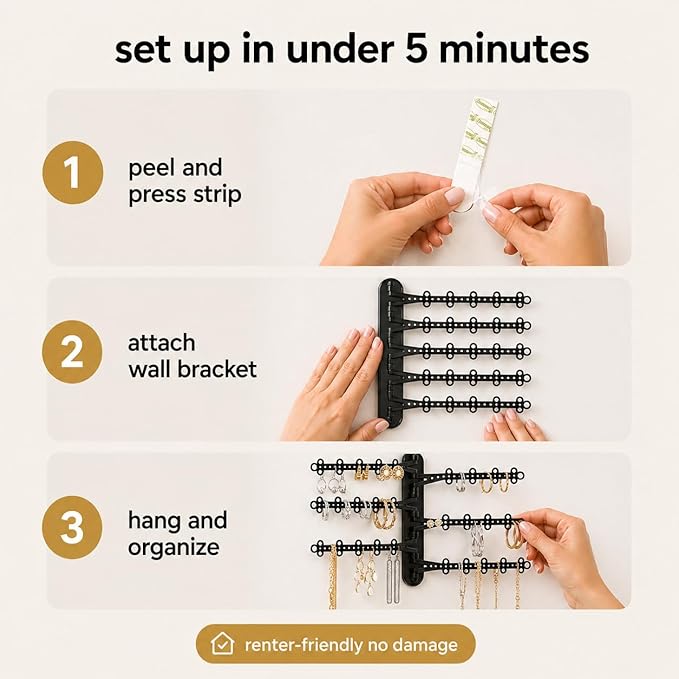 set up in under 5 minutes

1 peel and press strip

2 attach wall bracket

3 hang and organize

renter-friendly no damage