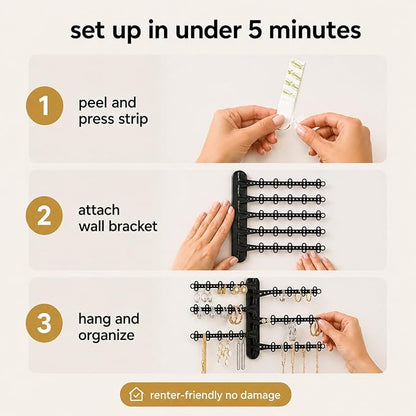 set up in under 5 minutes

1
peel and press strip

2
attach wall bracket

3
hang and organize

renter-friendly no damage