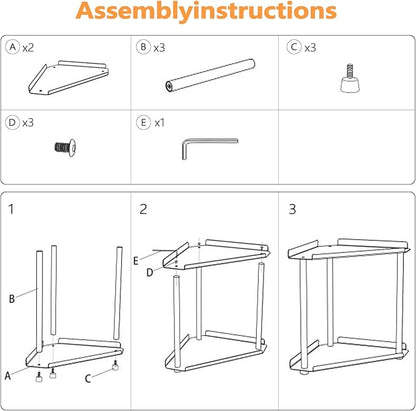 Assemblyinstructions

A x2

B x3

C x3

D x3

E x1

1

B

A

C

2

E

D

3