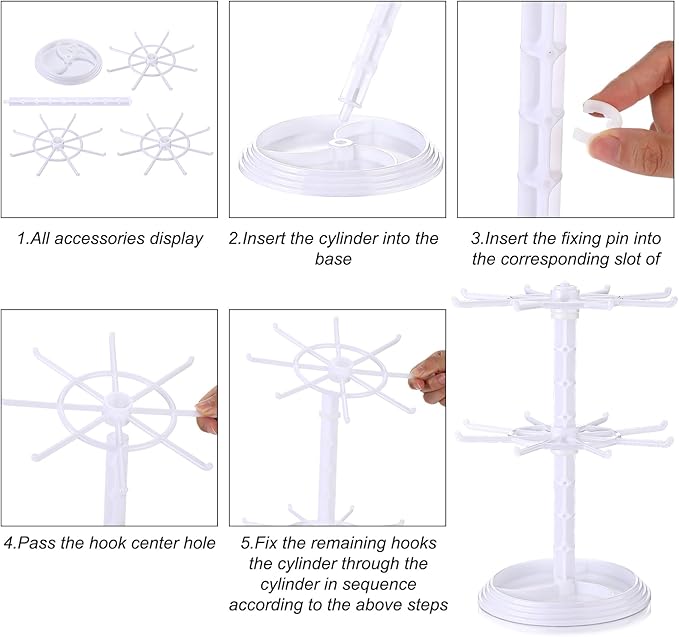 1.All accessories display

2.Insert the cylinder into the base

3.Insert the fixing pin into the corresponding slot of

4.Pass the hook center hole

5.Fix the remaining hooks the cylinder through the cylinder in sequence according to the above steps