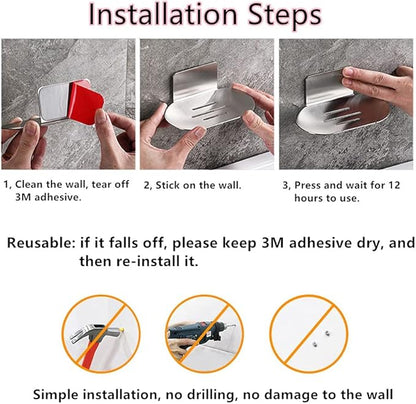 Installation Steps

1, Clean the wall, tear off 3M adhesive.

2, Stick on the wall.

3, Press and wait for 12 hours to use.

Reusable: if it falls off, please keep 3M adhesive dry, and then re-install it.

Simple installation, no drilling, no damage to the wall