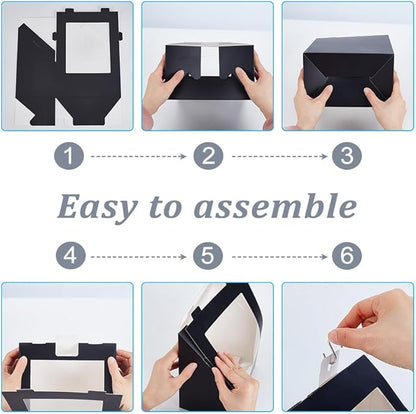 1
2
3

Easy to assemble

4
5
6