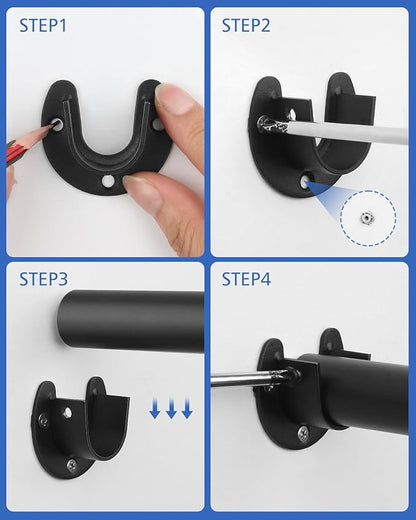 STEP1

STEP2

STEP3

STEP4