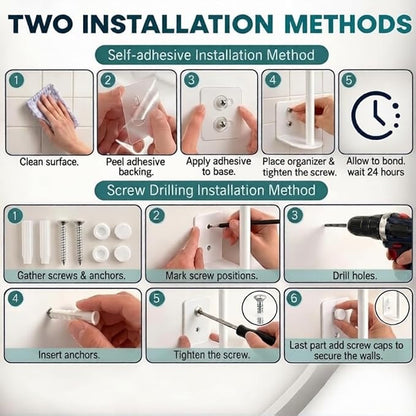 TWO INSTALLATION METHODS

Self-adhesive Installation Method

1
Clean surface.

2
Peel adhesive backing.

3
Apply adhesive to base.

4
Place organizer & tighten the screw.

5
Allow to bond. wait 24 hours

Screw Drilling Installation Method

1
Gather screws & anchors.

2
Mark screw positions.

3
Drill holes.

4
Insert anchors.

5
Tighten the screw.

6
Last part add screw caps to secure the walls.